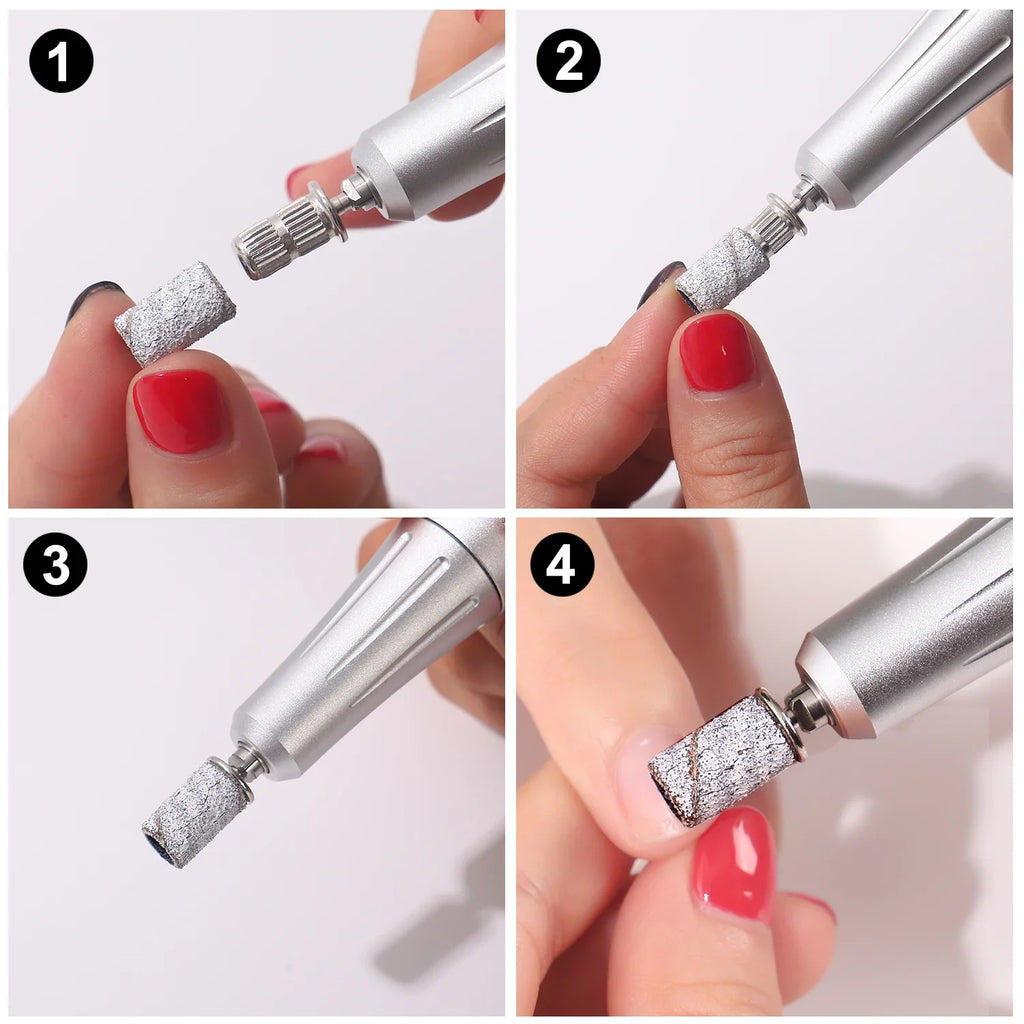 1

2

3

4